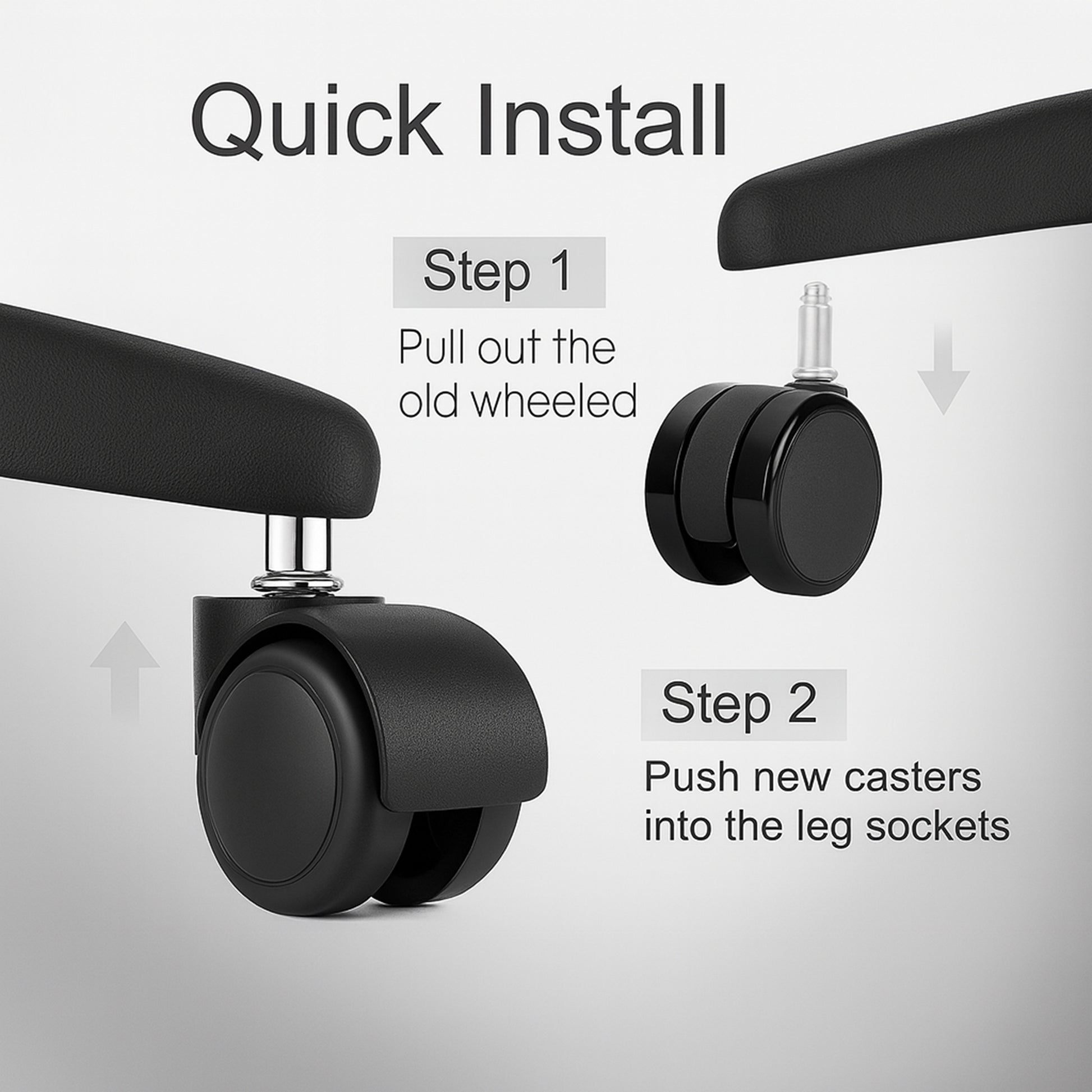 Quick Install

Step 1

Pull out the old wheeled

Step 2

Push new casters into the leg sockets